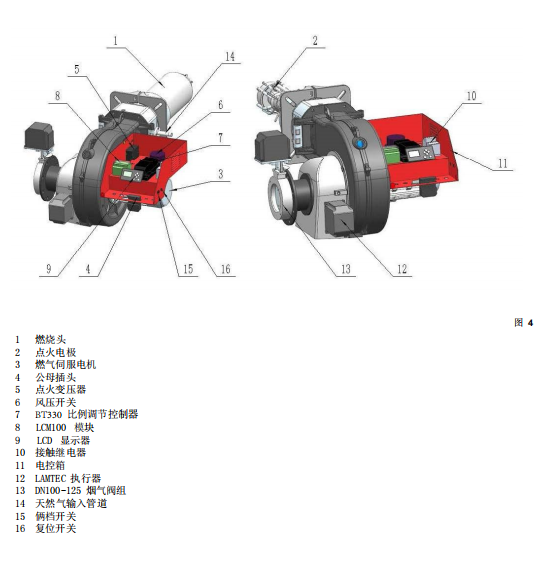 1
14
5
8
6
7
3
9
4
15
16

2
10
11
13
12

图 4

1 燃烧头
2 点火电极
3 燃气伺服电机
4 公母插头
5 点火变压器
6 风压开关
7 BT330 比例调节控制器
8 LCM100 模块
9 LCD 显示器
10 接触继电器
11 电控箱
12 LAMTEC 执行器
13 DN100-125 烟气阀组
14 天然气输入管道
15 俩档开关
16 复位开关