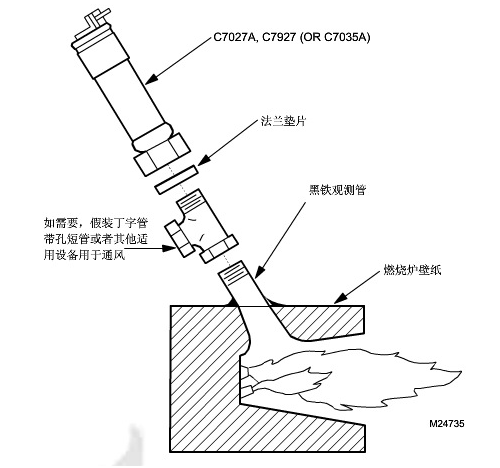 C7027A, C7927 (OR C7035A)

法兰垫片

黑铁观测管

如需要，假装丁字管带孔短管或者其他适用设备用于通风

燃烧炉壁纸

M24735